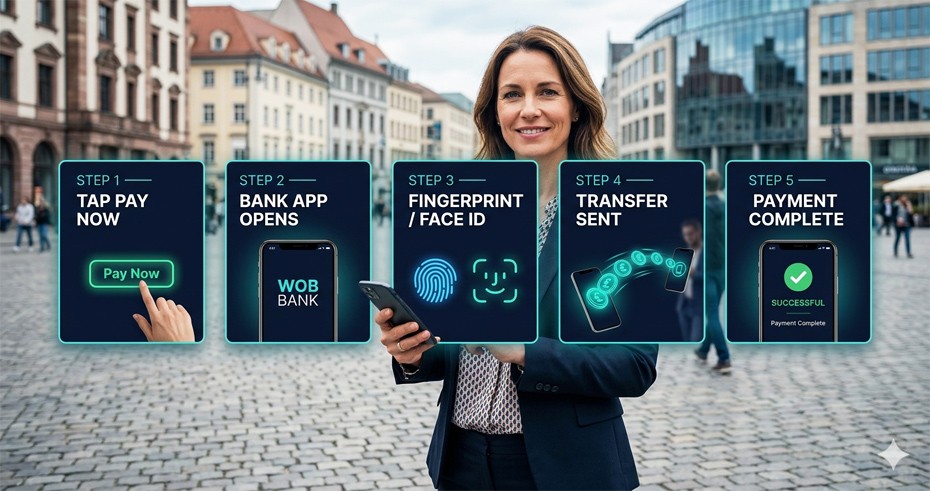 STEP 1
TAP PAY NOW
Pay Now

STEP 2
BANK APP OPENS
WOB BANK

STEP 3
FINGERPRINT / FACE ID

STEP 4
TRANSFER SENT

STEP 5
PAYMENT COMPLETE
SUCCESSFUL
Payment Complete